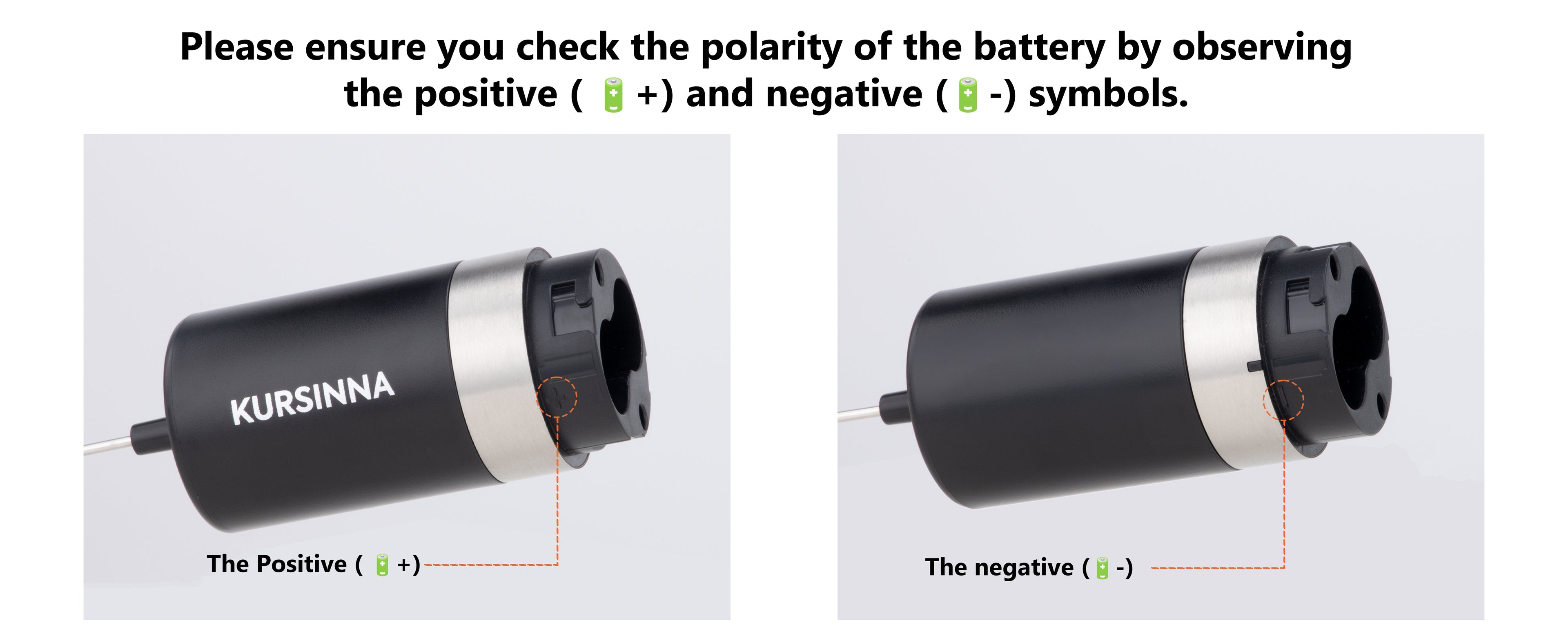 Please ensure you check the polarity of the battery by observing the positive ( +) and negative ( -) symbols.

KURSINNA

The Positive ( +)

The negative ( -)