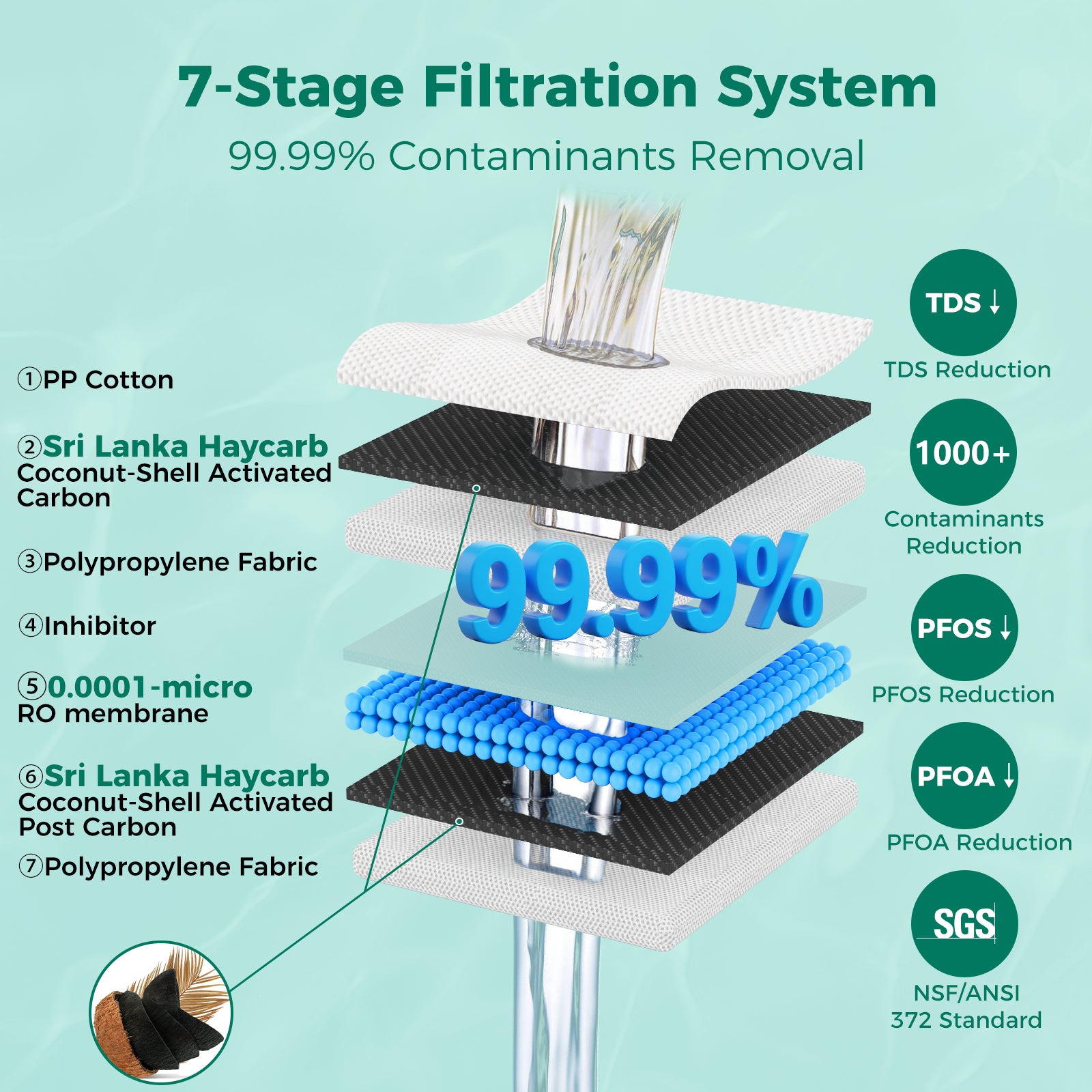 7-Stage Filtration System

99.99% Contaminants Removal

①PP Cotton

②Sri Lanka Haycarb Coconut-Shell Activated Carbon

③Polypropylene Fabric

④Inhibitor

⑤0.0001-micro RO membrane

⑥Sri Lanka Haycarb Coconut-Shell Activated Post Carbon

⑦Polypropylene Fabric

99.99%

TDS ↓

TDS Reduction

1000+

Contaminants Reduction

PFOS ↓

PFOS Reduction

PFOA ↓

PFOA Reduction

SGS

NSF/ANSI 372 Standard